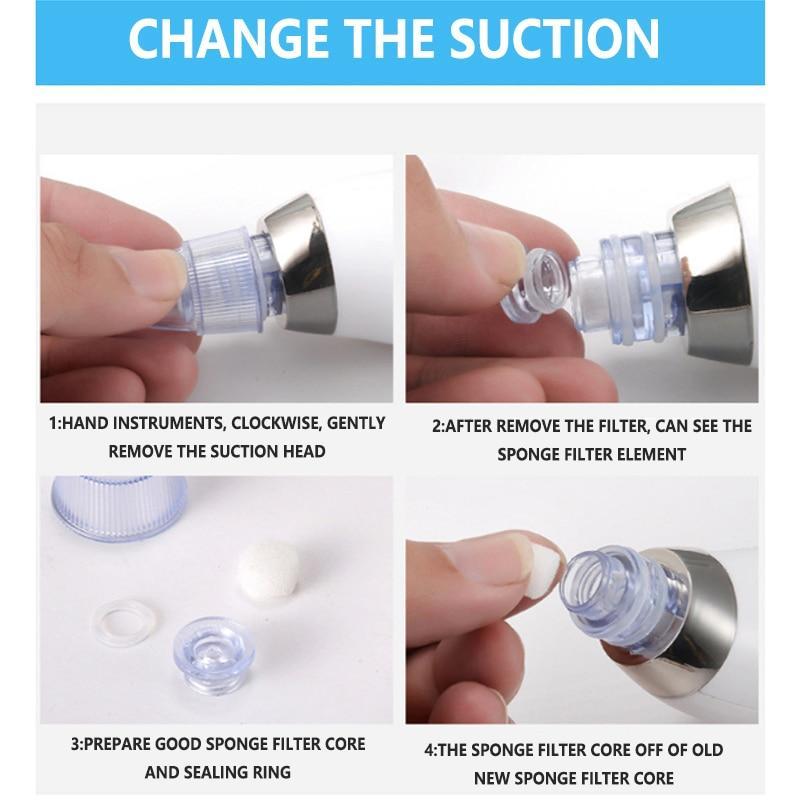 CHANGE THE SUCTION

1:HAND INSTRUMENTS, CLOCKWISE, GENTLY REMOVE THE SUCTION HEAD

2:AFTER REMOVE THE FILTER, CAN SEE THE SPONGE FILTER ELEMENT

3:PREPARE GOOD SPONGE FILTER CORE AND SEALING RING

4:THE SPONGE FILTER CORE OFF OF OLD NEW SPONGE FILTER CORE